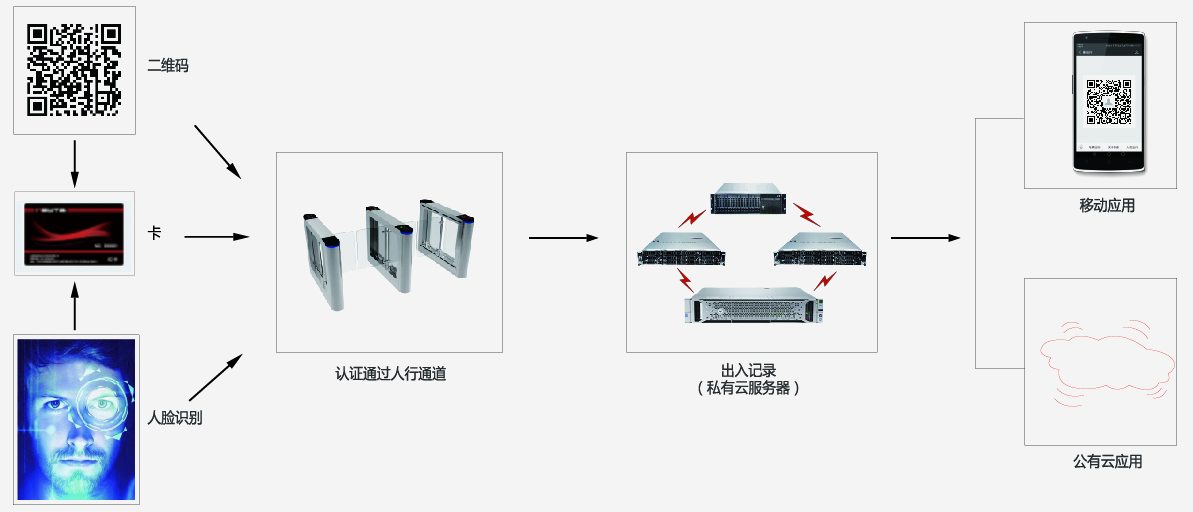 二维码

卡

人脸识别

认证通过人行通道

出入记录
（私有云服务器）

移动应用

公有云应用